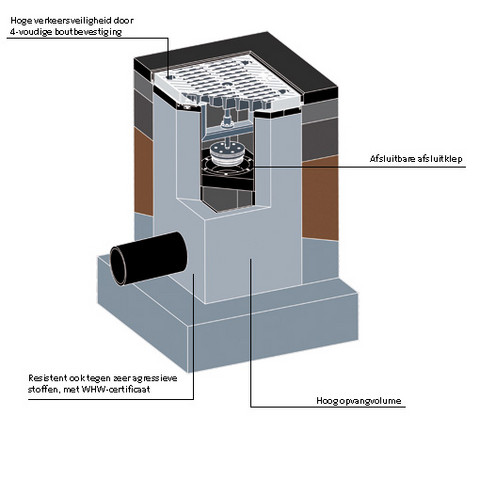 Hoge verkeersveiligheid door 4-voudige boutbevestiging

Afsluitbare afsluitklep

Resistent ook tegen zeer agressieve stoffen, met WHW-certificaat

Hoog opvangvolume